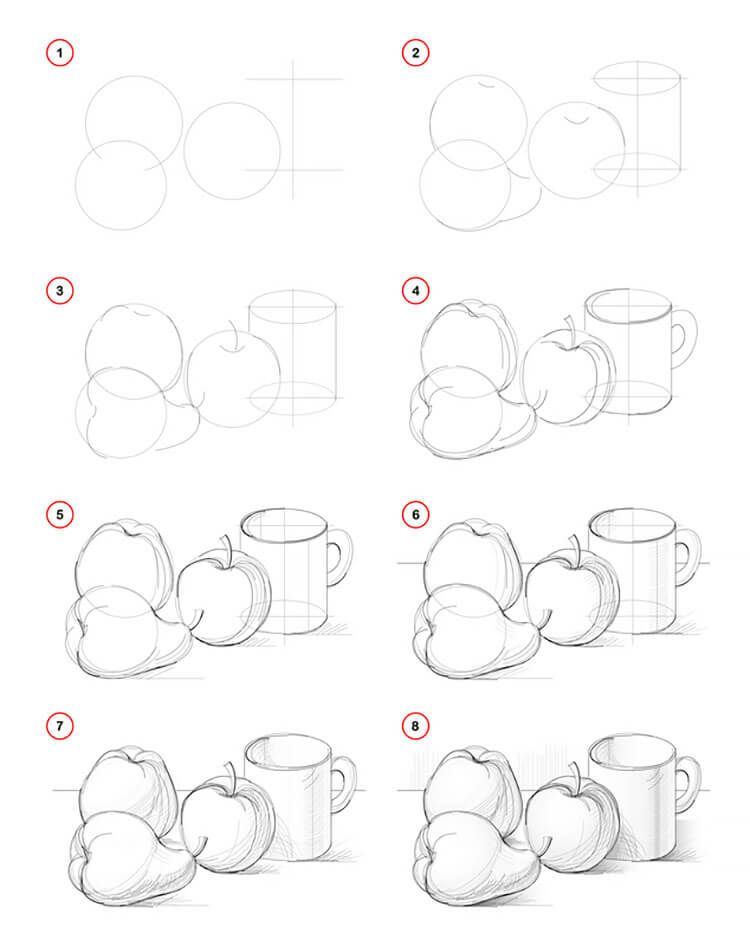 1

2

3

4

5

6

7

8